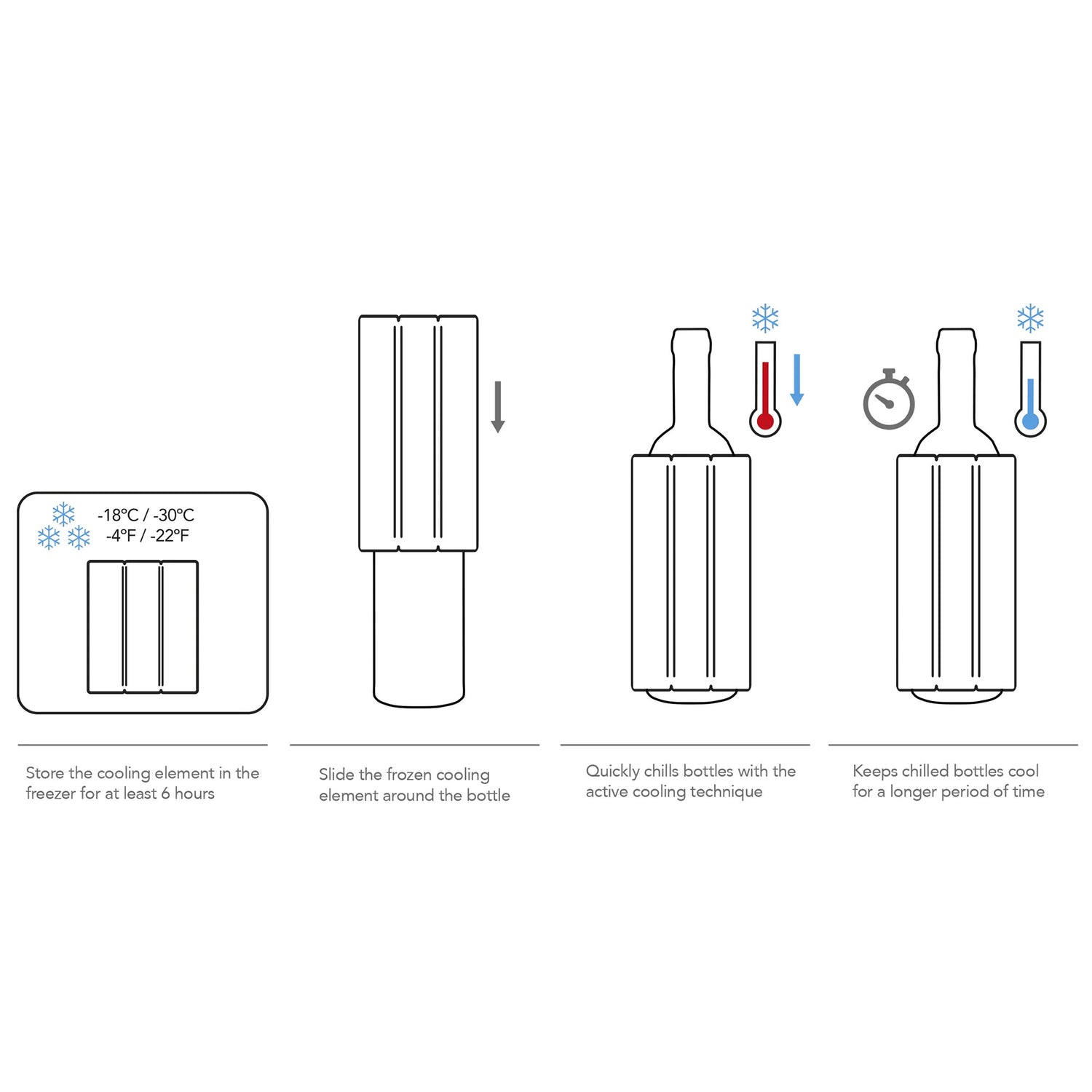 -18°C / -30°C
-4°F / -22°F

Store the cooling element in the freezer for at least 6 hours

Slide the frozen cooling element around the bottle

Quickly chills bottles with the active cooling technique

Keeps chilled bottles cool for a longer period of time