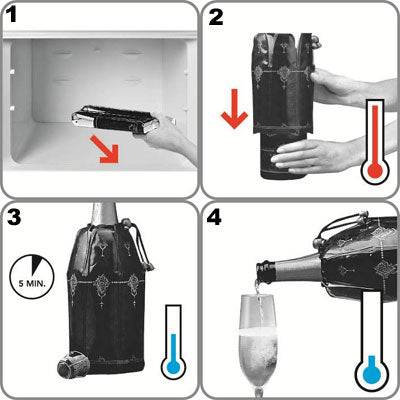 1

2

3

5 MIN.

4