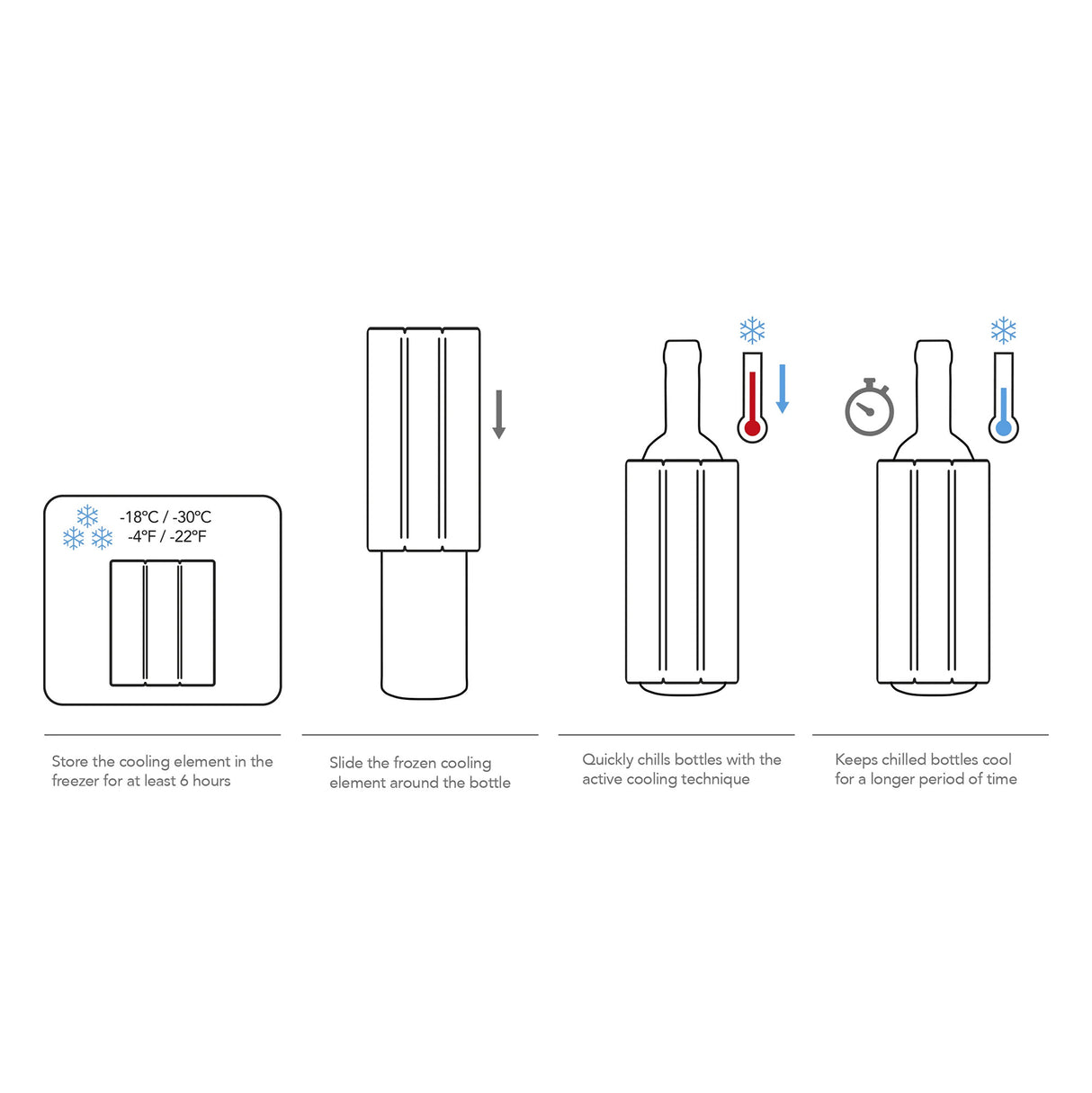 -18°C / -30°C
-4°F / -22°F

Store the cooling element in the freezer for at least 6 hours

Slide the frozen cooling element around the bottle

Quickly chills bottles with the active cooling technique

Keeps chilled bottles cool for a longer period of time