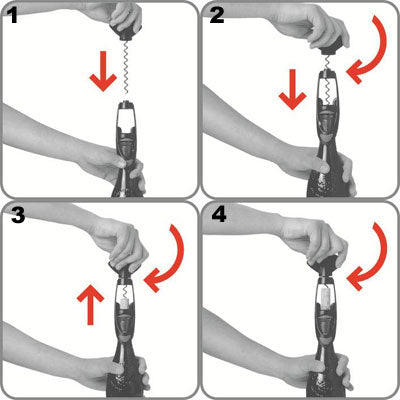 1

2

3

4