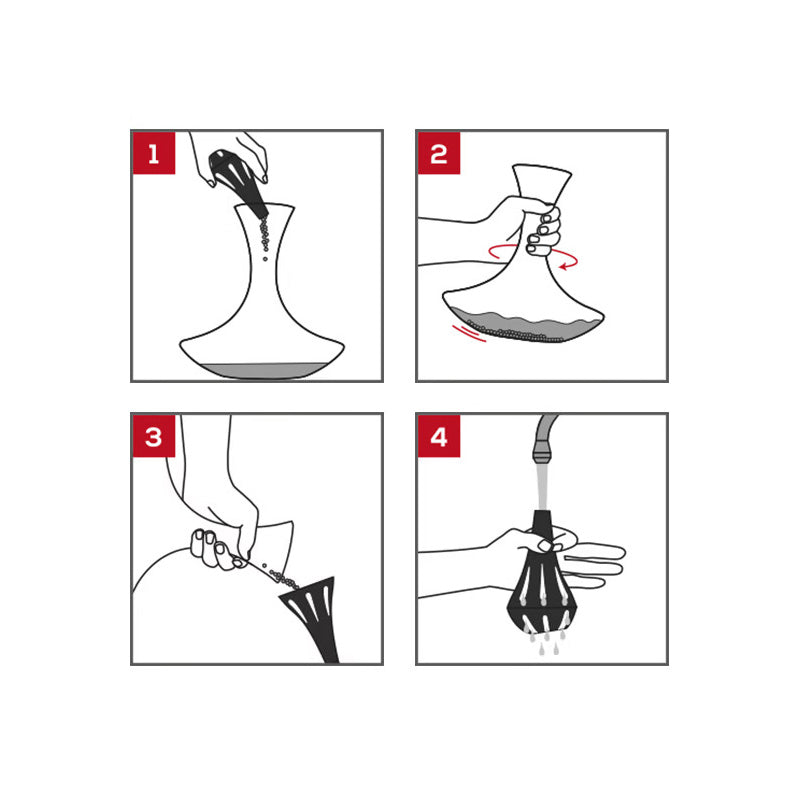 1

2

3

4