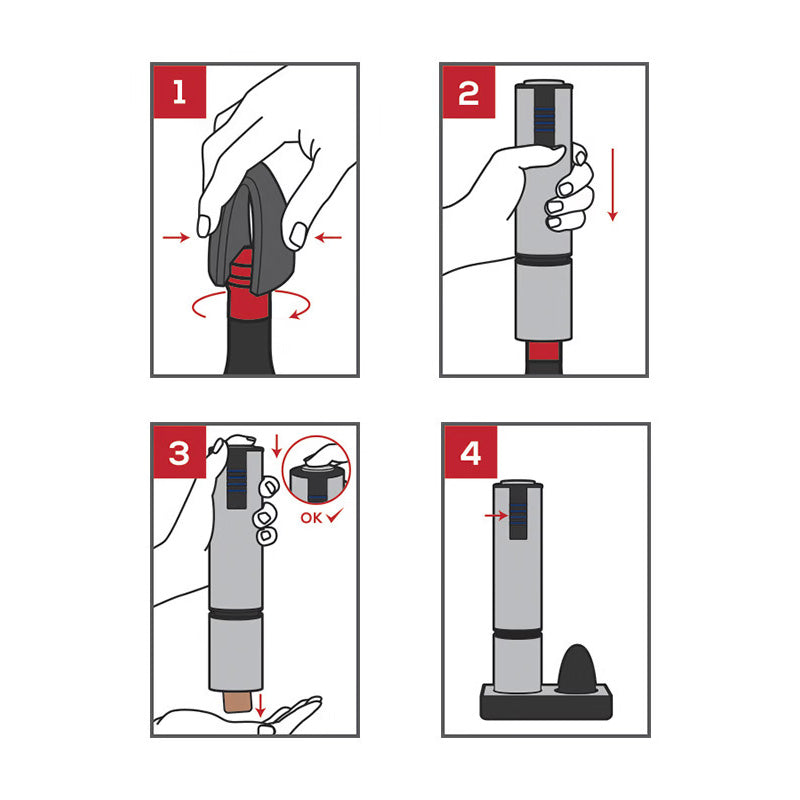 1

2

3

OK ✓

4