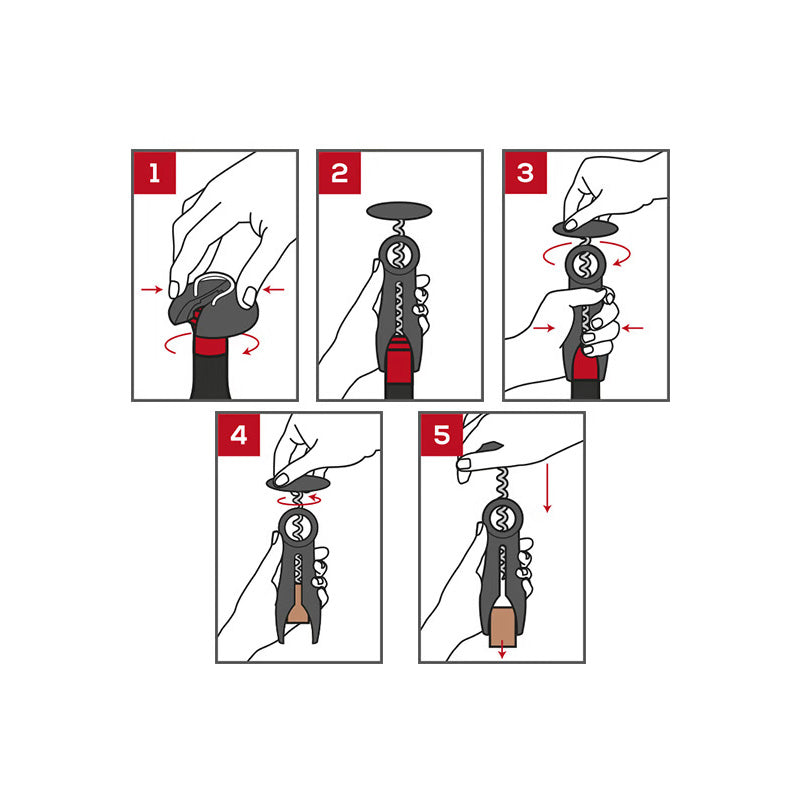 1

2

3

4

5